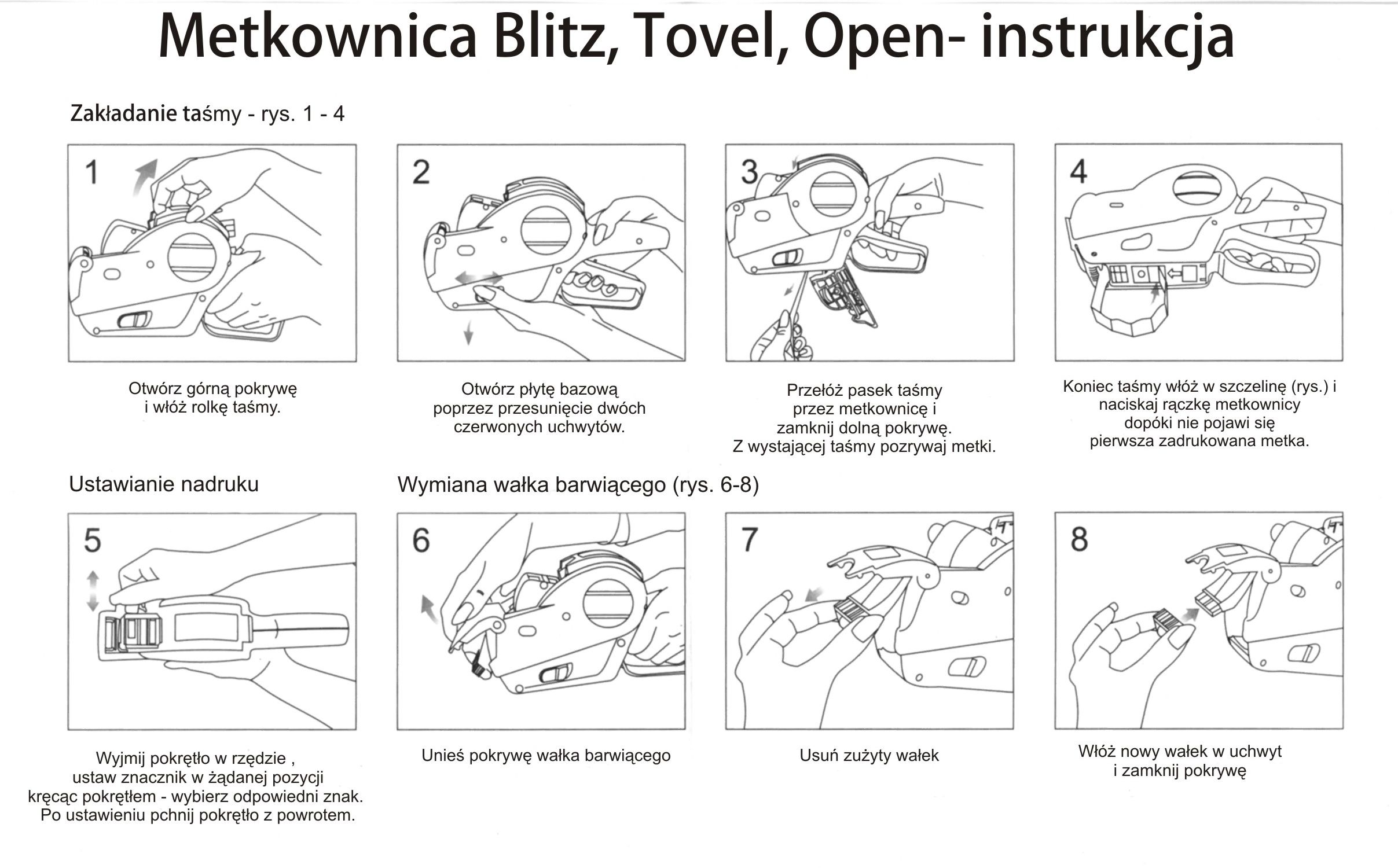 Metkownica Blitz, Tovel, Open- instrukcja

Zakładanie taśmy - rys. 1 - 4

1

Otwórz górną pokrywę i włóż rolkę taśmy.

2

Otwórz płytę bazową poprzez przesunięcie dwóch czerwonych uchwytów.

3

Przełóż pasek taśmy przez metkownicę i zamknij dolną pokrywę. Z wystającej taśmy pozrywaj metki.

4

Koniec taśmy włóż w szczelinę (rys.) i naciskaj rączkę metkownicy dopóki nie pojawi się pierwsza zadrukowana metka.

Ustawianie nadruku

5

Wyjmij pokrętło w rzędzie , ustaw znacznik w żądanej pozycji kręcąc pokrętłem - wybierz odpowiedni znak. Po ustawieniu pchnij pokrętło z powrotem.

Wymiana wałka barwiącego (rys. 6-8)

6

Unieś pokrywę wałka barwiącego

7

Usuń zużyty wałek

8

Włóż nowy wałek w uchwyt i zamknij pokrywę